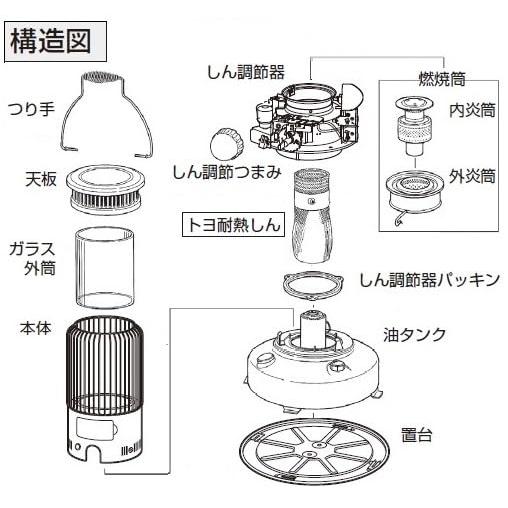 構造図

つり手

天板

ガラス外筒

本体

しん調節器

しん調節つまみ

トヨ耐熱しん

燃焼筒

内炎筒

外炎筒

しん調節器パッキン

油タンク

置台